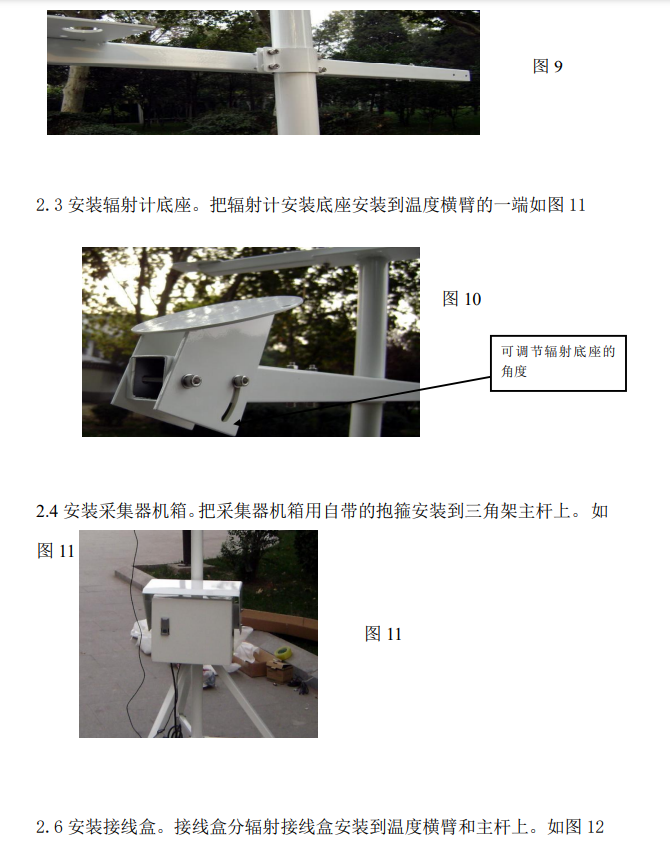 图 9

2. 3 安装辐射计底座。把辐射计安装底座安装到温度横臂的一端如图 11

图 10

可调节辐射底座的角度

2.4 安装采集器机箱。把采集器机箱用自带的抱箍安装到三角架主杆上。 如图 11

图 11

2. 6 安装接线盒。接线盒分辐射接线盒安装到温度横臂和主杆上。如图 12