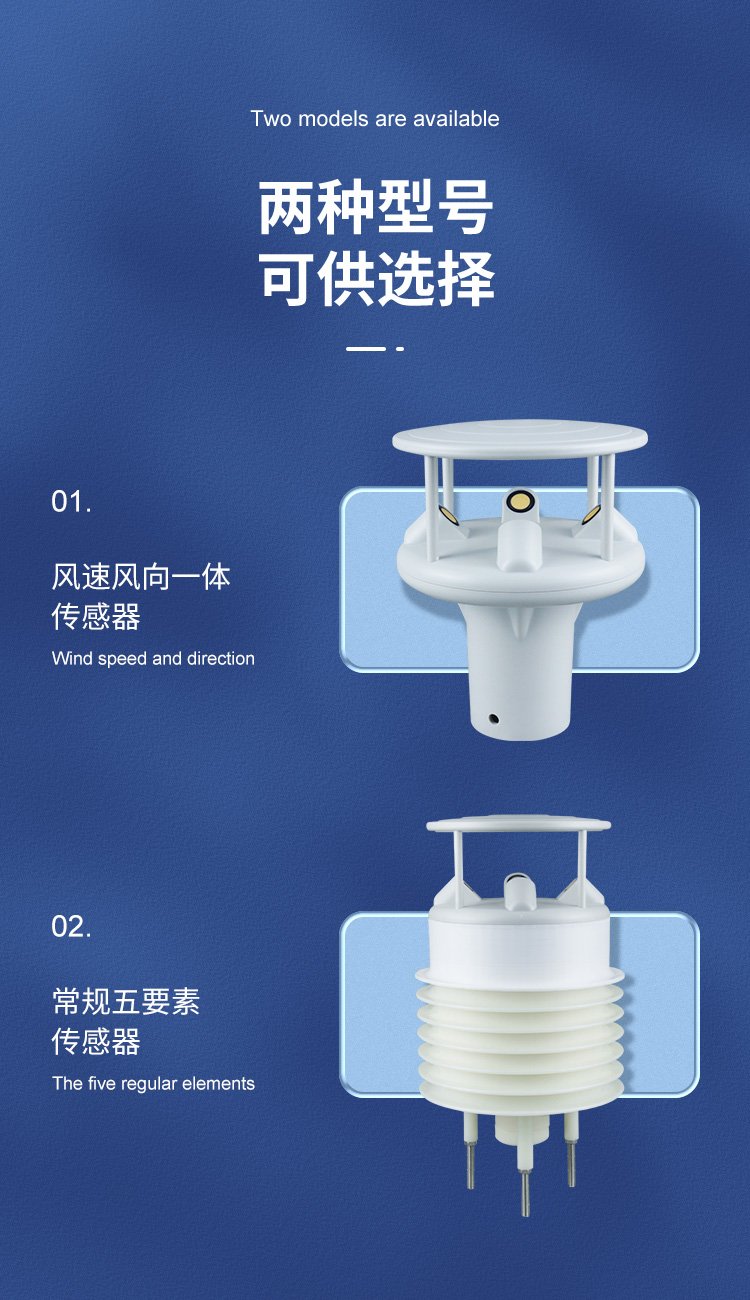 Two models are available

两种型号
可供选择

01.

风速风向一体
传感器

Wind speed and direction

02.

常规五要素
传感器

The five regular elements